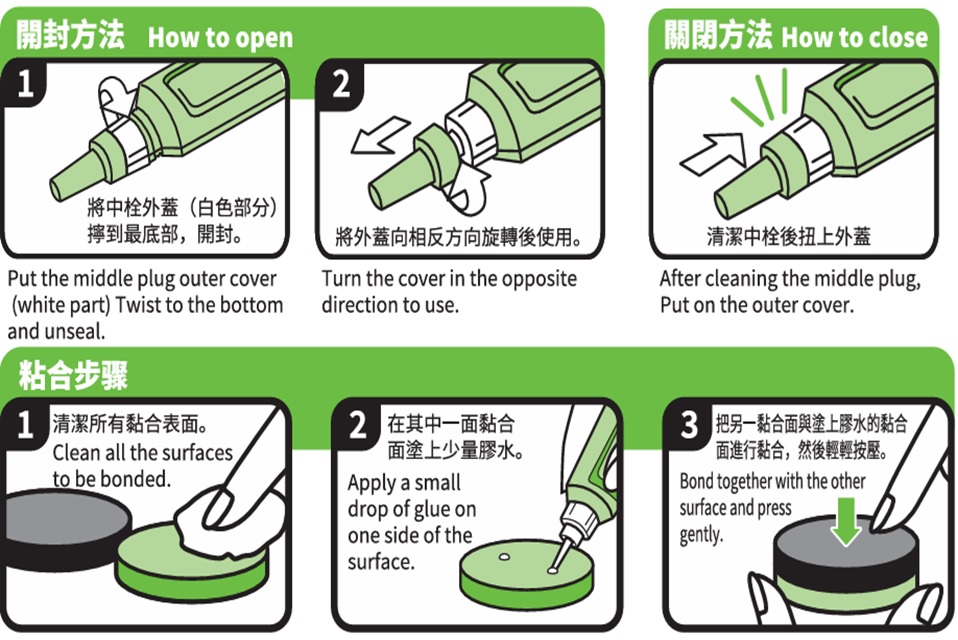 開封方法 How to open

1

將中栓外蓋（白色部分）擰到最底部，開封。

Put the middle plug outer cover (white part) Twist to the bottom and unseal.

2

將外蓋向相反方向旋轉後使用。

Turn the cover in the opposite direction to use.

關閉方法 How to close

清潔中栓後扭上外蓋

After cleaning the middle plug, Put on the outer cover.

粘合步驟

1 清潔所有黏合表面。
Clean all the surfaces to be bonded.

2 在其中一面黏合面塗上少量膠水。
Apply a small drop of glue on one side of the surface.

3 把另一黏合面與塗上膠水的黏合面進行黏合，然後輕輕按壓。
Bond together with the other surface and press gently.